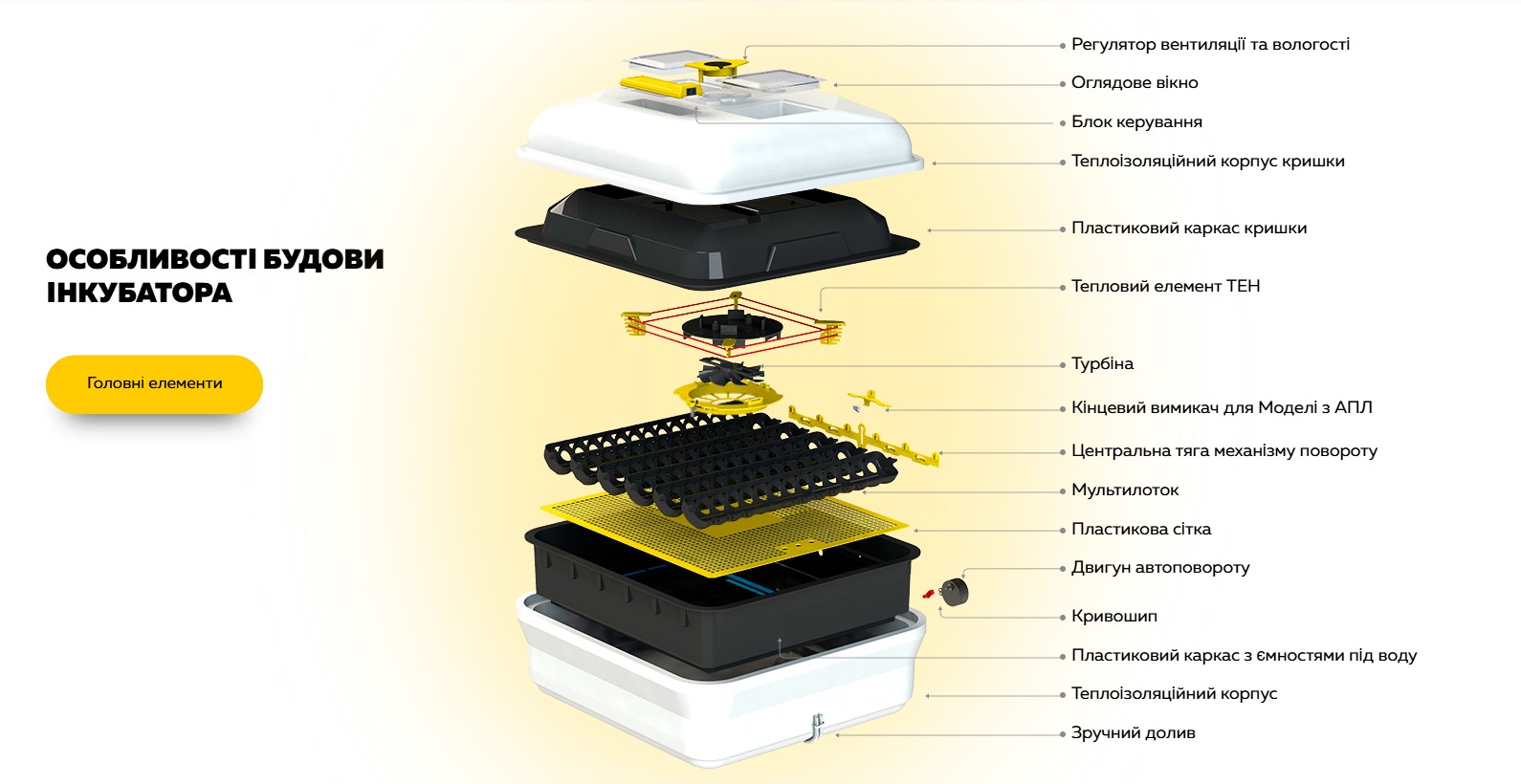 ОСОБЛИВОСТІ БУДОВИ ІНКУБАТОРА

Головні елементи

Регулятор вентиляції та вологості
Оглядове вікно
Блок керування
Теплоізоляційний корпус кришки
Пластиковий каркас кришки
Тепловий елемент ТЕН
Турбіна
Кінцевий вимикач для Моделі з АПЛ
Центральна тяга механізму повороту
Мультилоток
Пластикова сітка
Двигун автоповороту
Кривошип
Пластиковий каркас з ємностями під воду
Теплоізоляційний корпус
Зручний долив